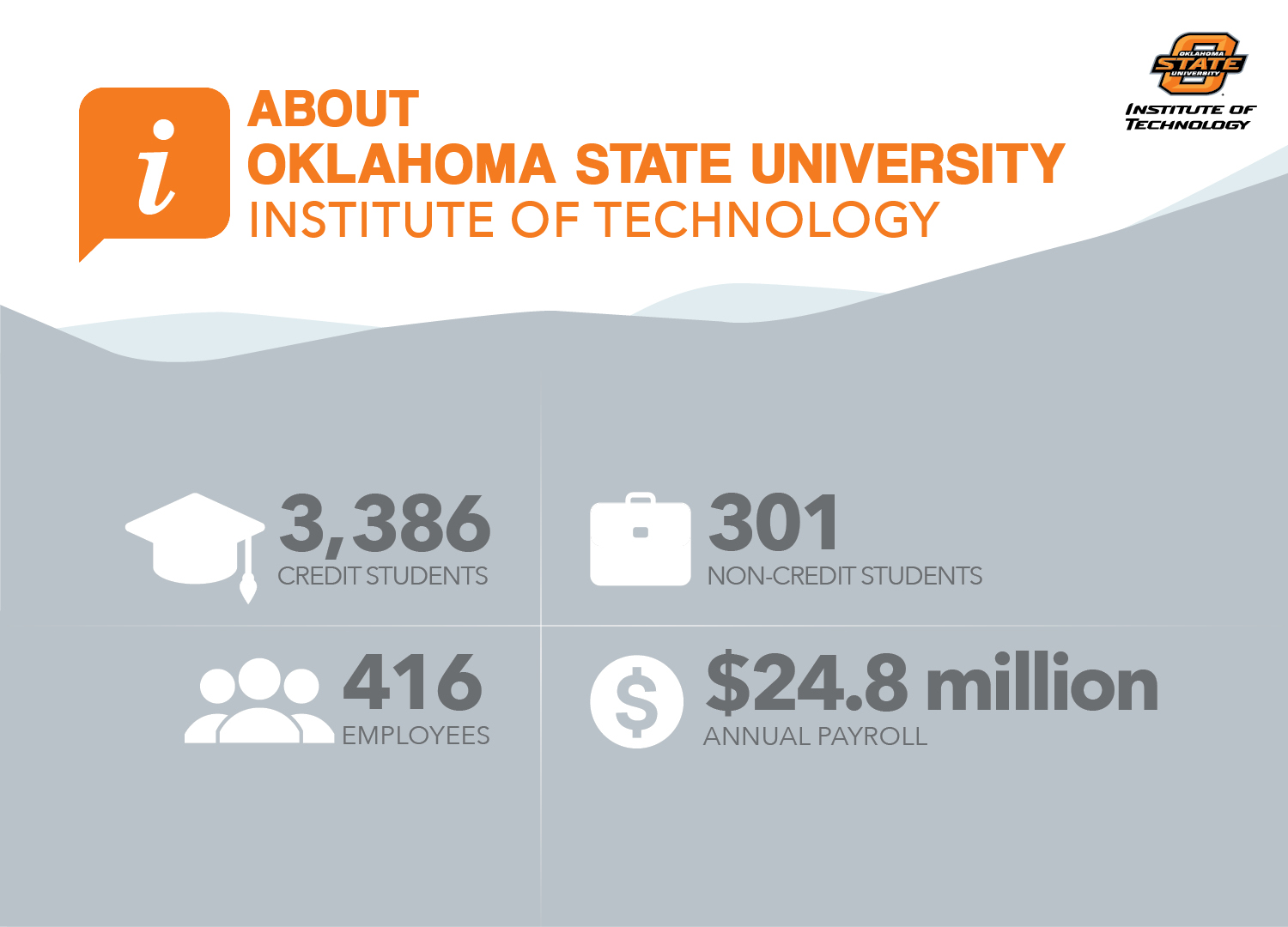 i

ABOUT
OKLAHOMA STATE UNIVERSITY
INSTITUTE OF TECHNOLOGY

OKLAHOMA STATE UNIVERSITY
INSTITUTE OF TECHNOLOGY

3,386
CREDIT STUDENTS

301
NON-CREDIT STUDENTS

416
EMPLOYEES

$
$24.8 million
ANNUAL PAYROLL