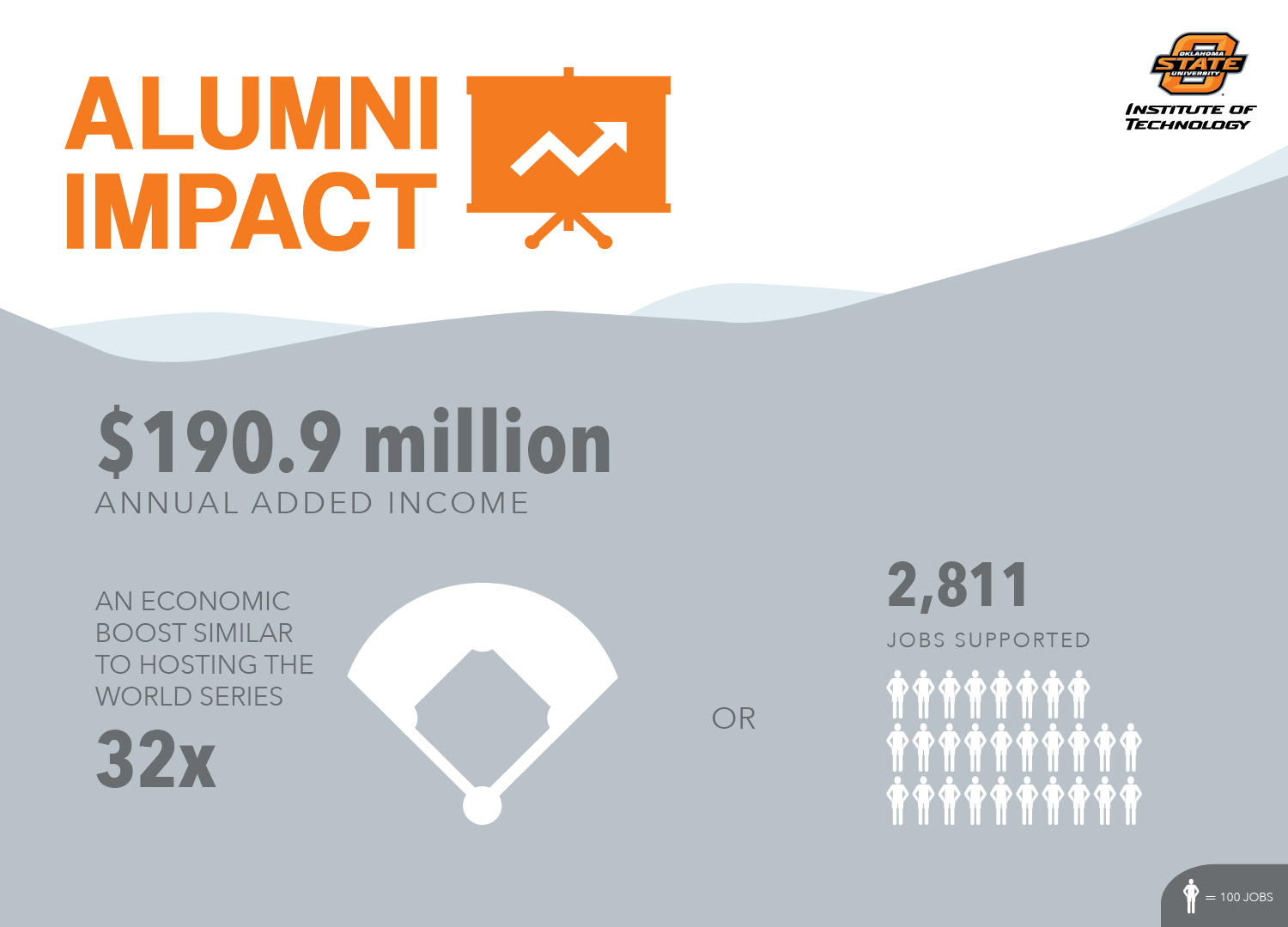 ALUMNI IMPACT

OKLAHOMA STATE UNIVERSITY
INSTITUTE OF TECHNOLOGY

$190.9 million
ANNUAL ADDED INCOME

AN ECONOMIC BOOST SIMILAR TO HOSTING THE WORLD SERIES
32x

OR

2,811
JOBS SUPPORTED

= 100 JOBS