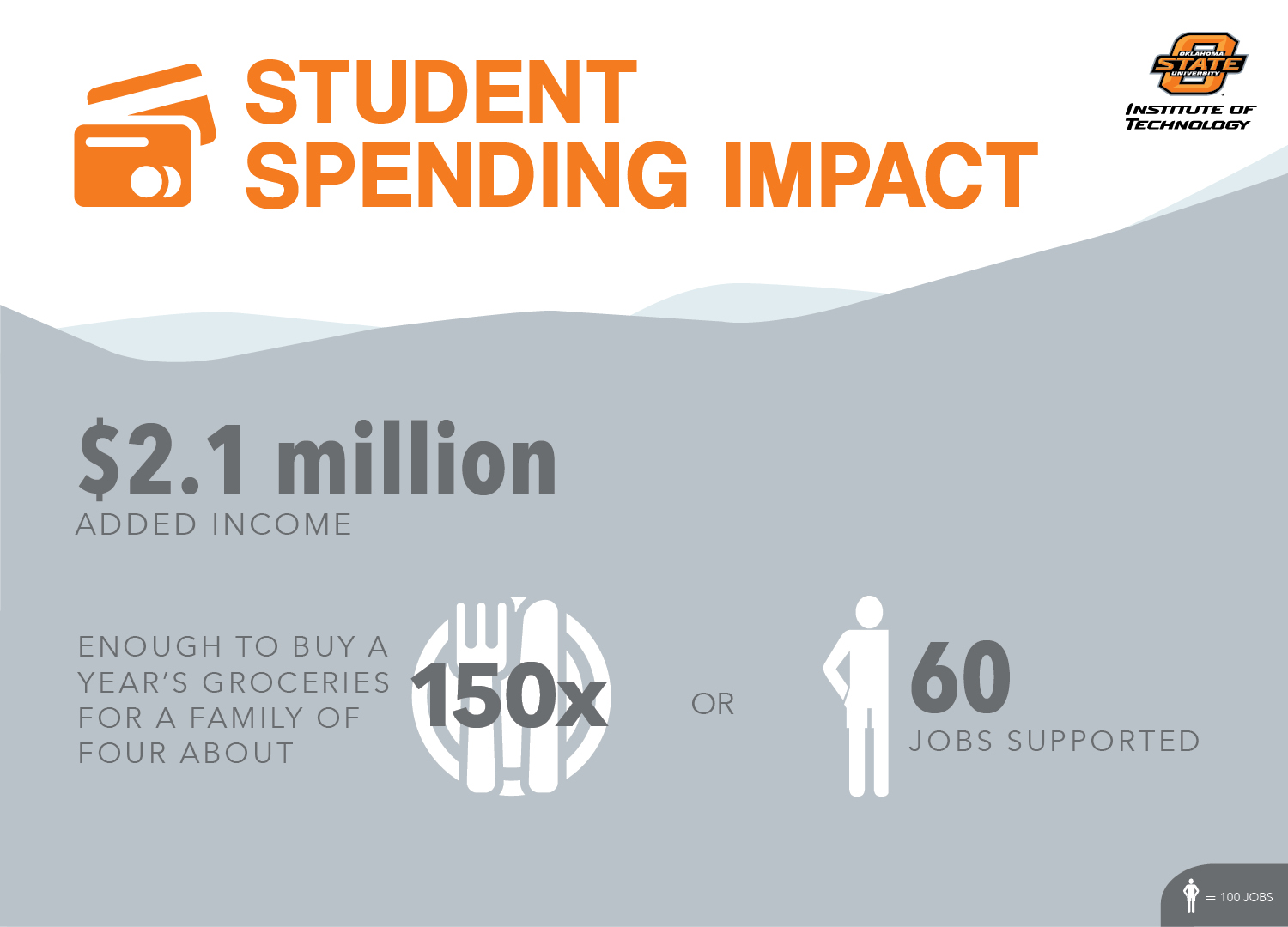 STUDENT SPENDING IMPACT

OKLAHOMA STATE UNIVERSITY
INSTITUTE OF TECHNOLOGY

$2.1 million
ADDED INCOME

ENOUGH TO BUY A YEAR'S GROCERIES FOR A FAMILY OF FOUR ABOUT

150x

OR

60
JOBS SUPPORTED

= 100 JOBS